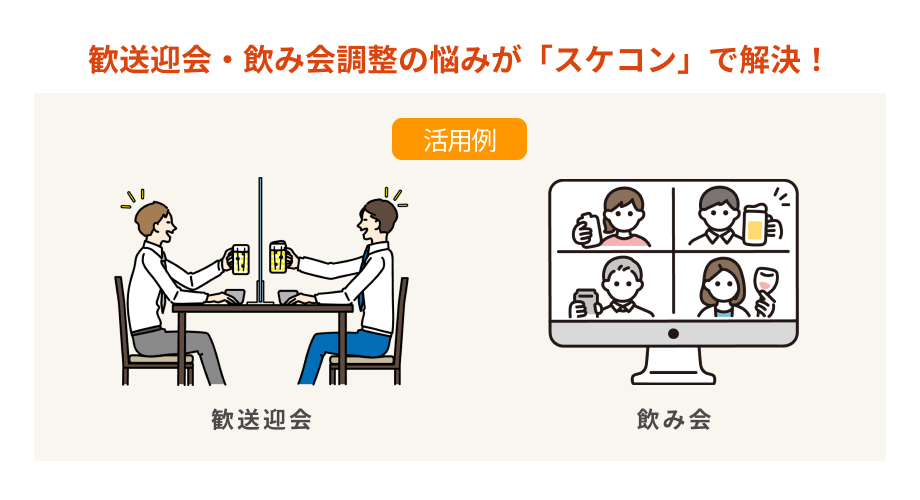 歓送迎会・飲み会調整の悩みが「スケコン」で解決！

活用例

歓送迎会

飲み会